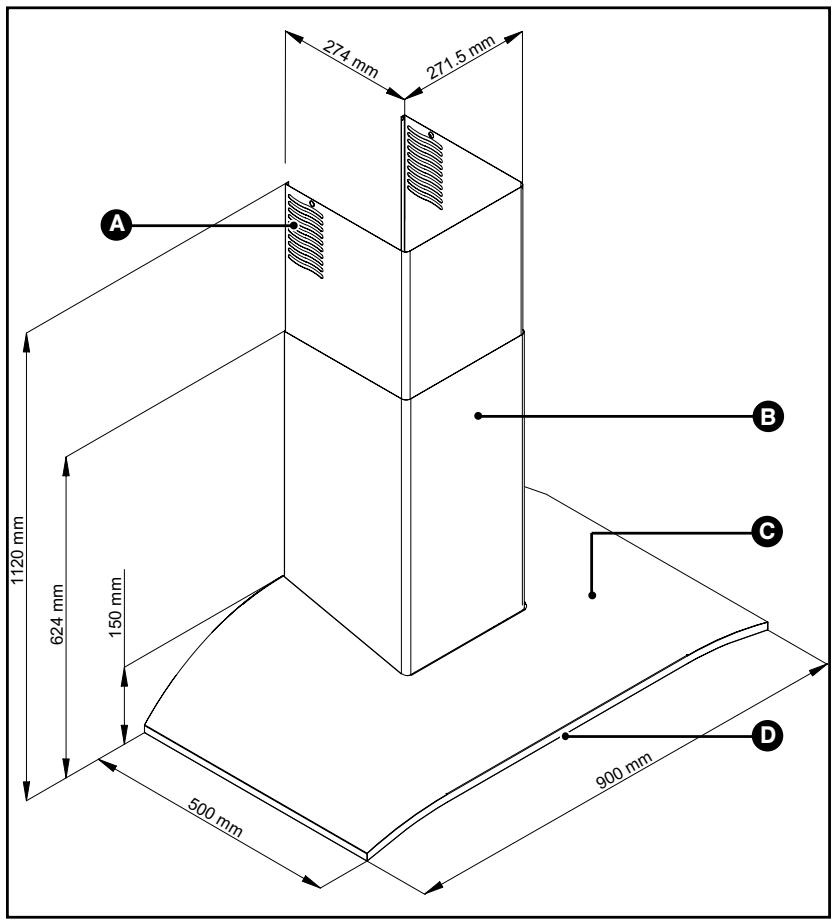 274 mm
271.5 mm
A
B
C
D
1120 mm
624 mm
150 mm
500 mm
900 mm