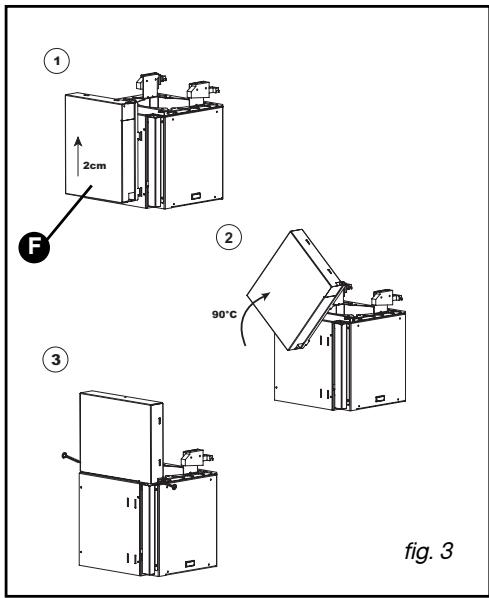 1

2cm

F

2

90°C

3

fig. 3