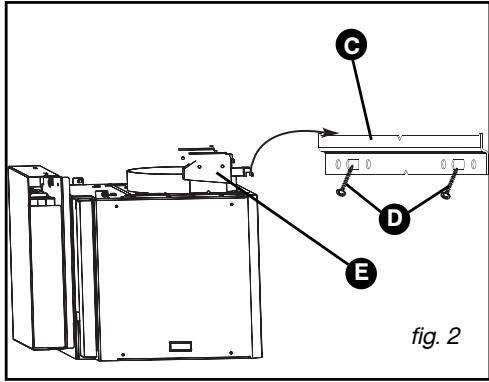 C

D

E

fig. 2