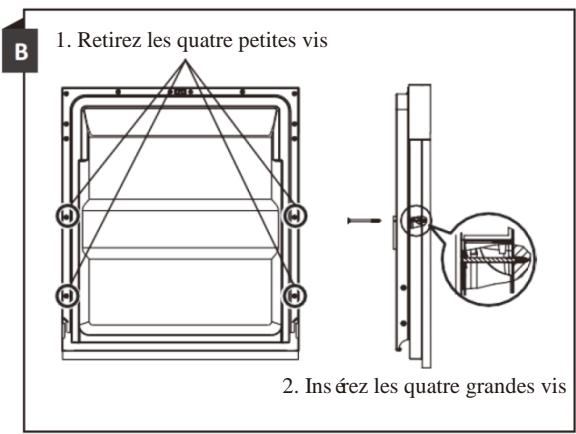 B

1. Retirez les quatre petites vis

2. Insérez les quatre grandes vis