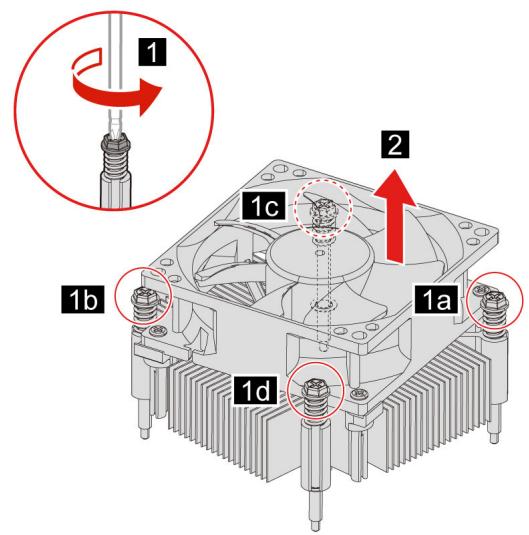 1
2
1c
1b
1a
1d