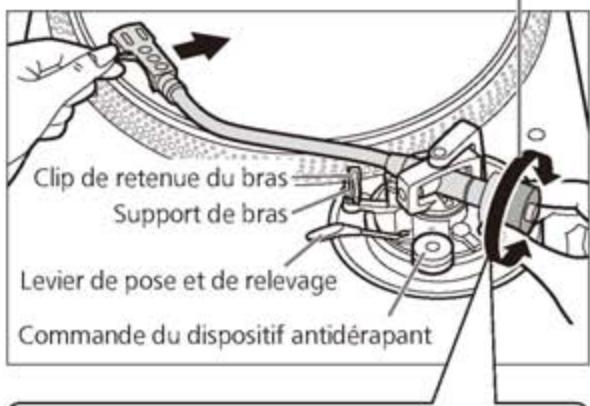 Clip de retenue du bras
Support de bras
Levier de pose et de relevage
Commande du dispositif antidérapant