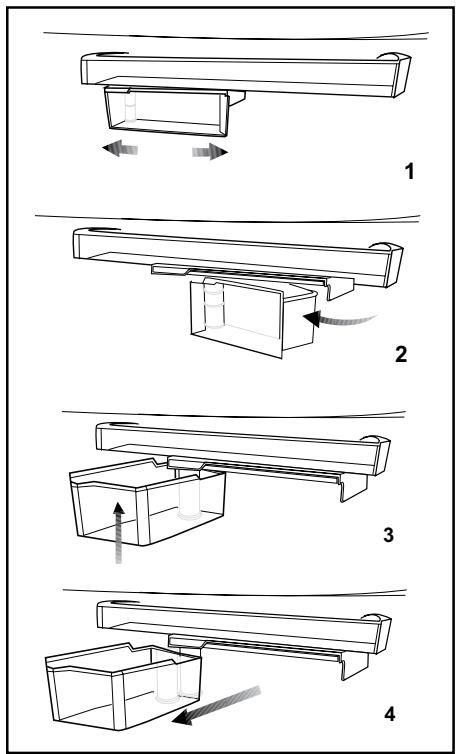 1

2

3

4