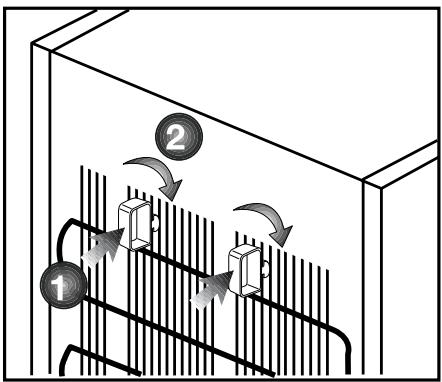 2
1