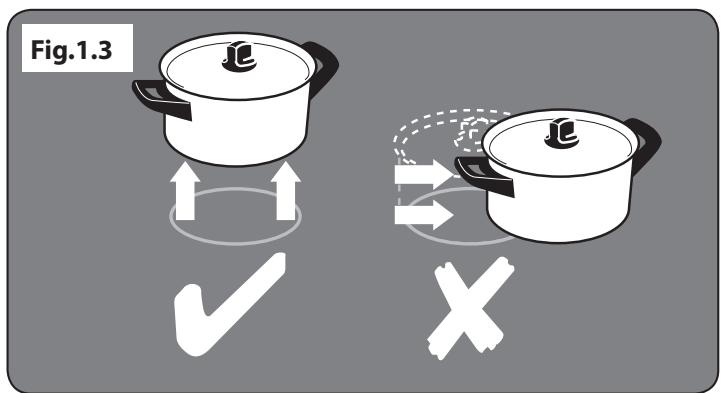 Fig.1.3