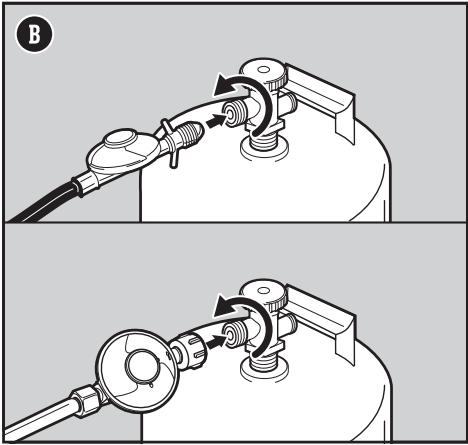 B