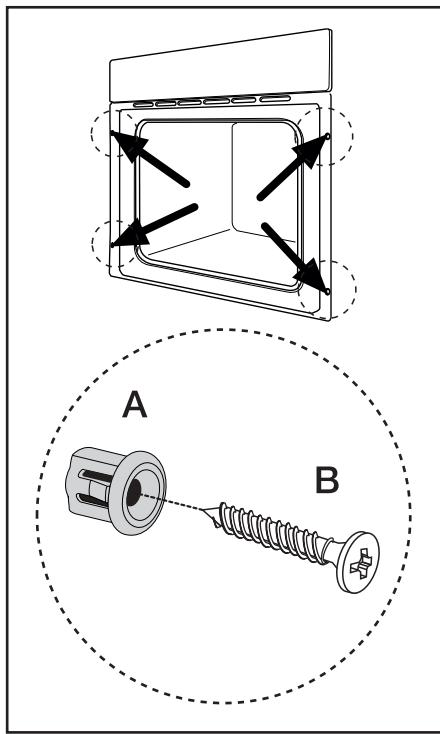 A

B