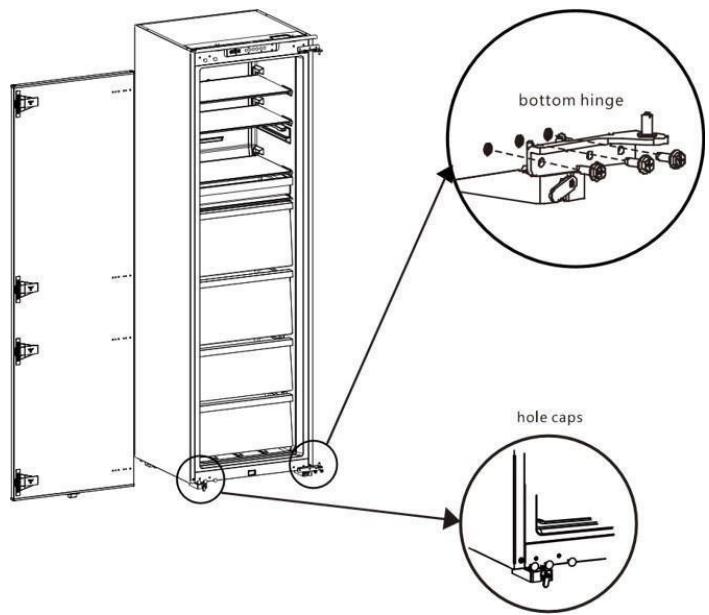 bottom hinge

hole caps