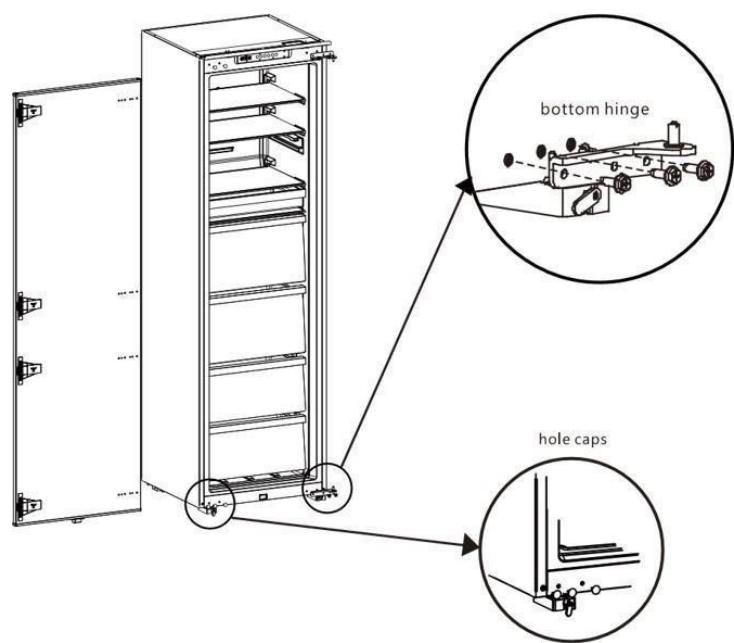 bottom hinge

hole caps