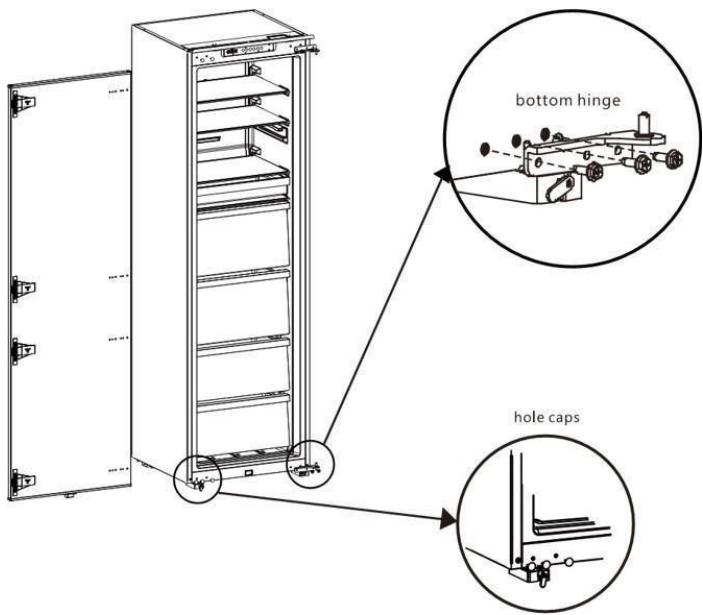 bottom hinge

hole caps