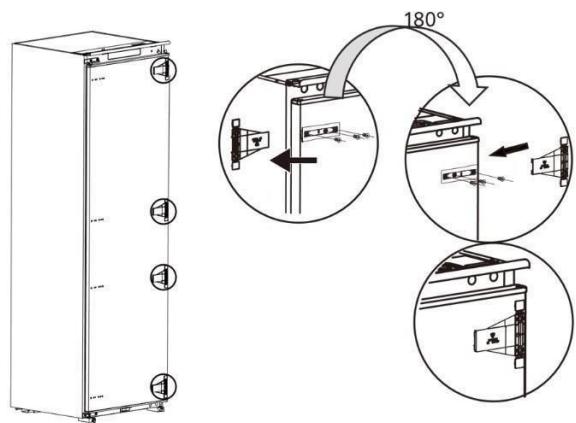 180°