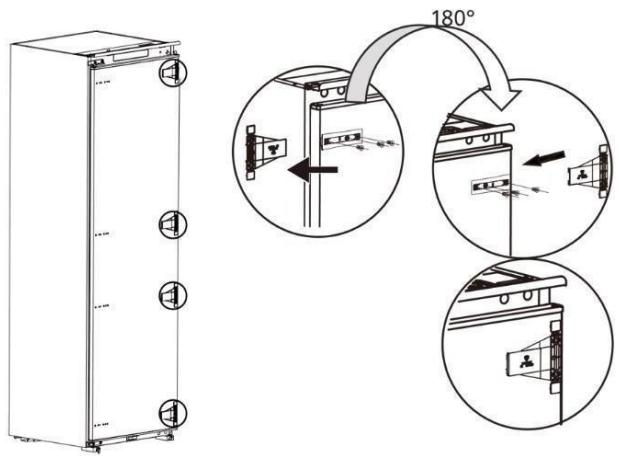 180°