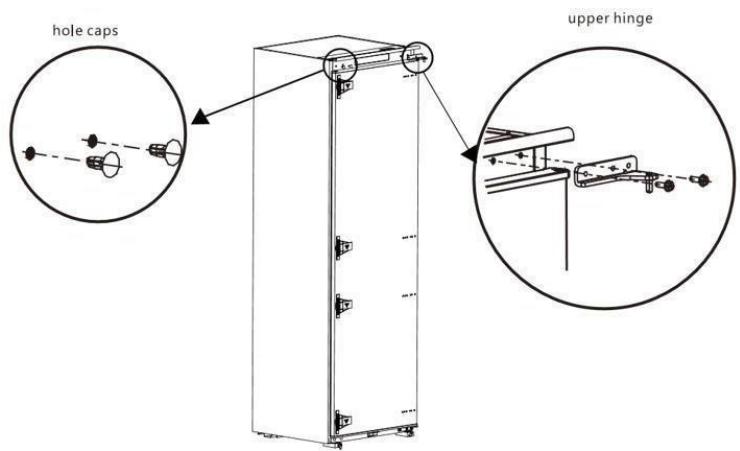 hole caps

upper hinge