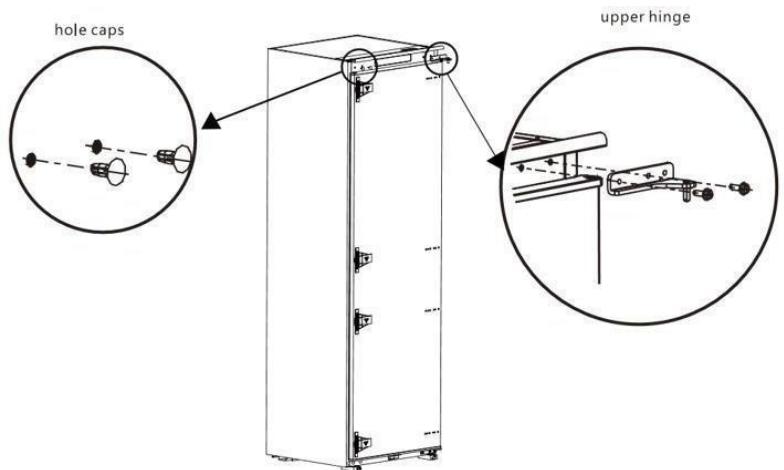 hole caps

upper hinge