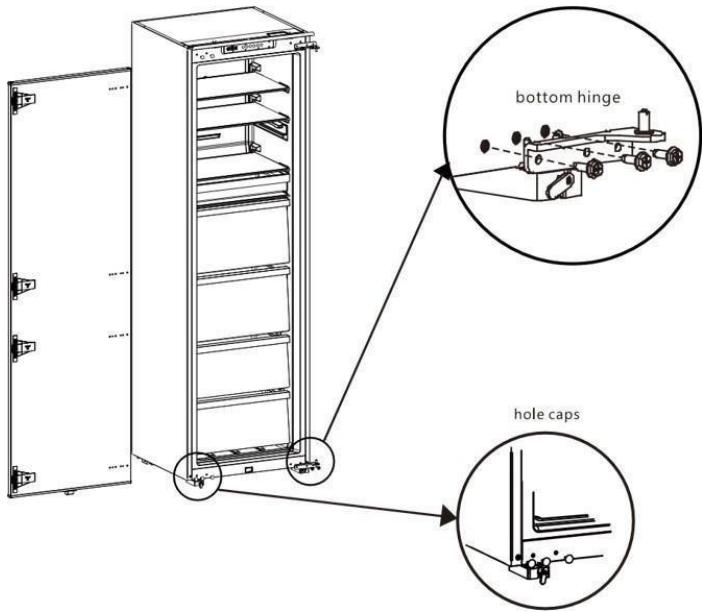 bottom hinge

hole caps