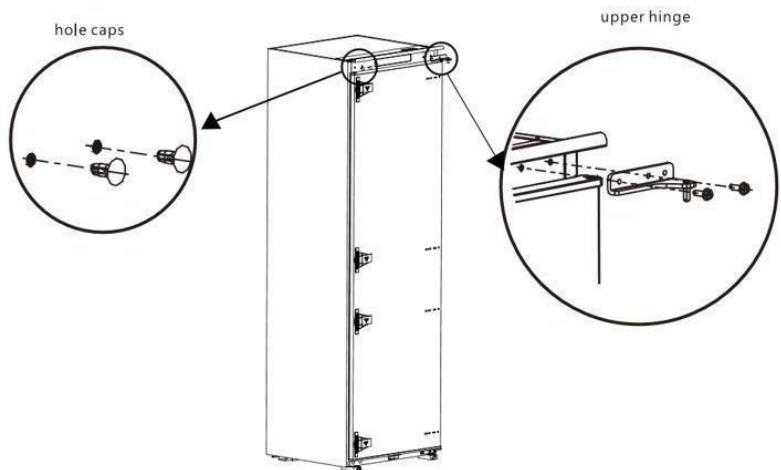 hole caps

upper hinge