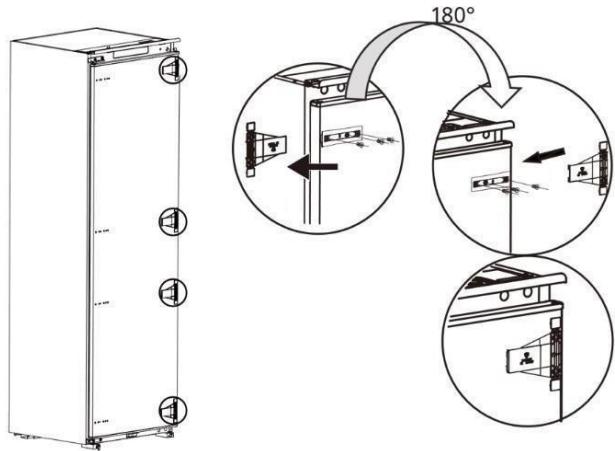 180°