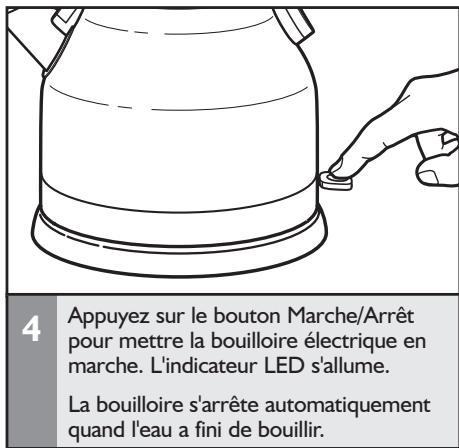 4

Appuyez sur le bouton Marche/Arrêt pour mettre la bouilloire électrique en marche. L'indicateur LED s'allume.

La bouilloire s'arrête automatiquement quand l'eau a fini de bouillir.