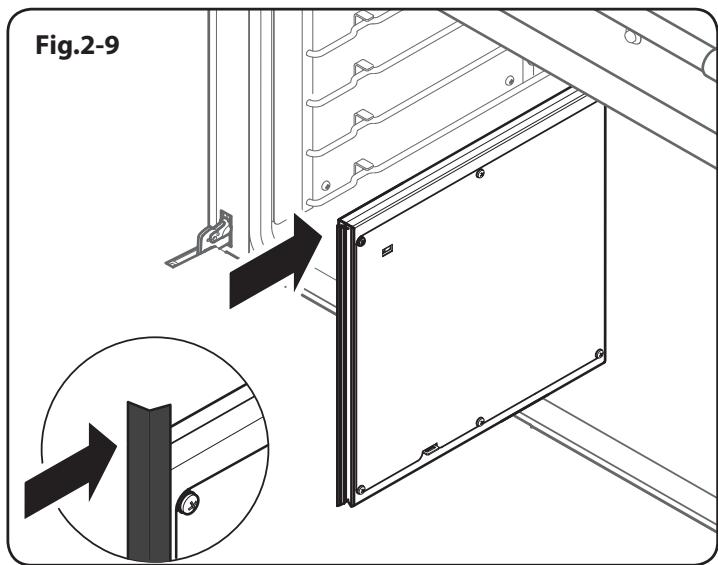 Fig.2-9