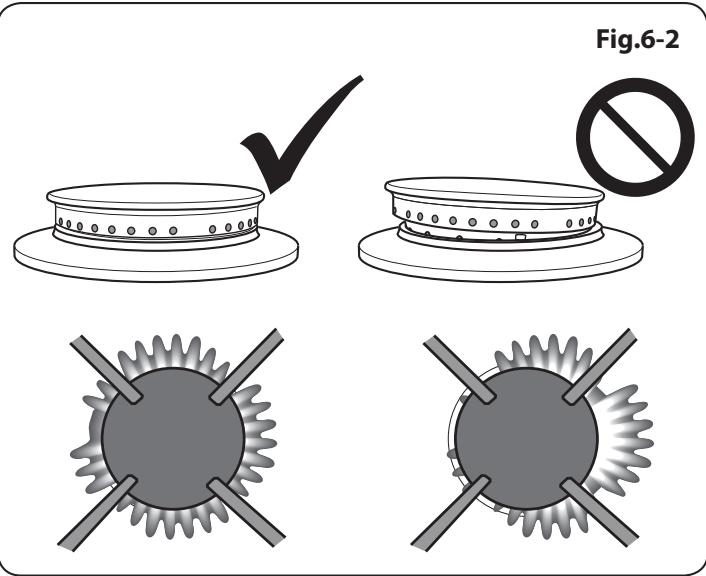 Fig.6-2