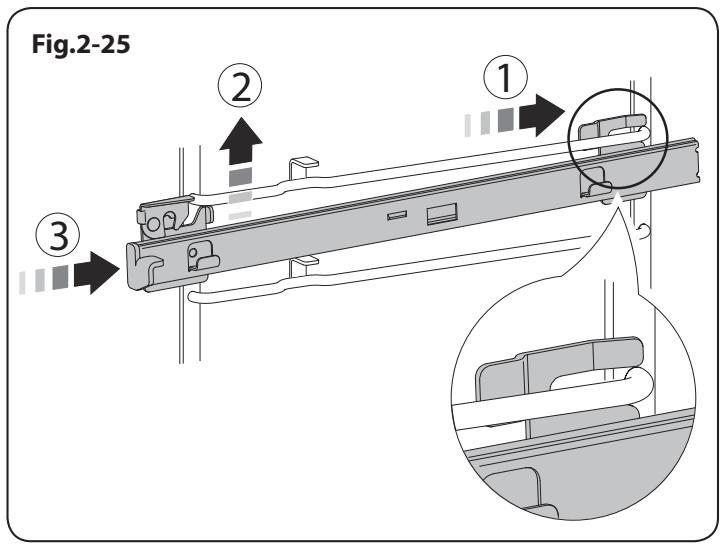 Fig.2-25

2

1

3