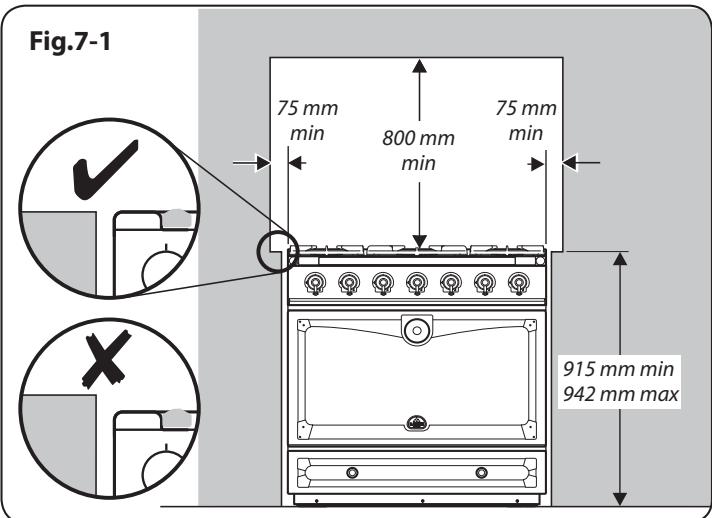 Fig.7-1

75 mm min

800 mm min

75 mm min

915 mm min
942 mm max