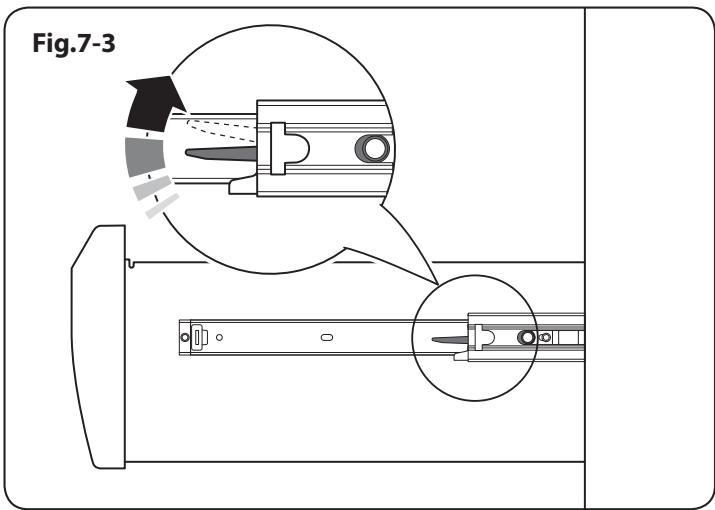 Fig.7-3