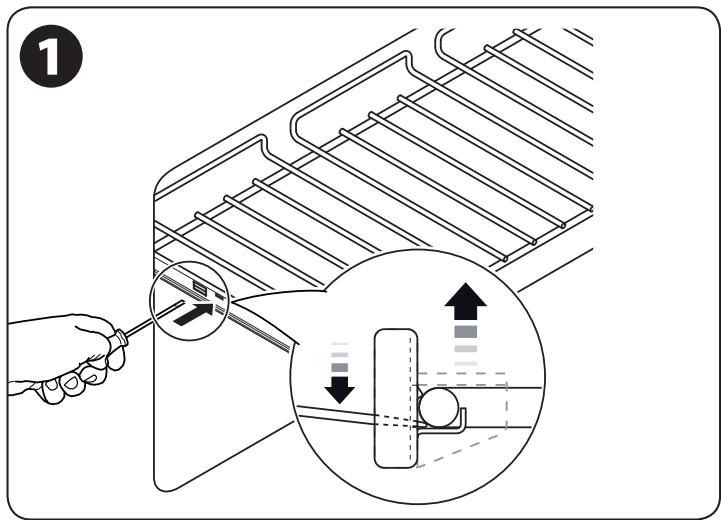 1