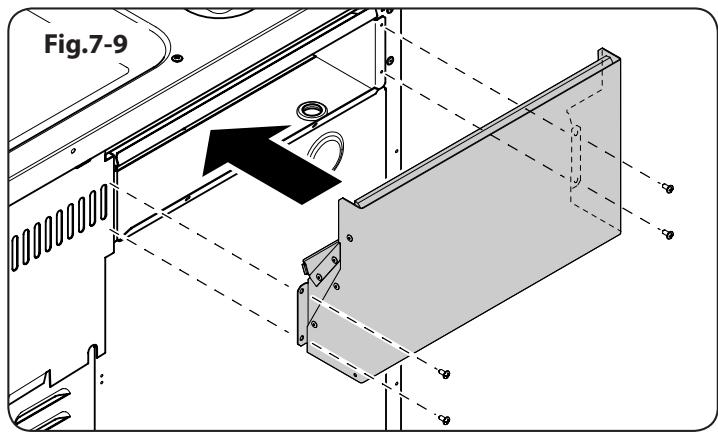 Fig.7-9