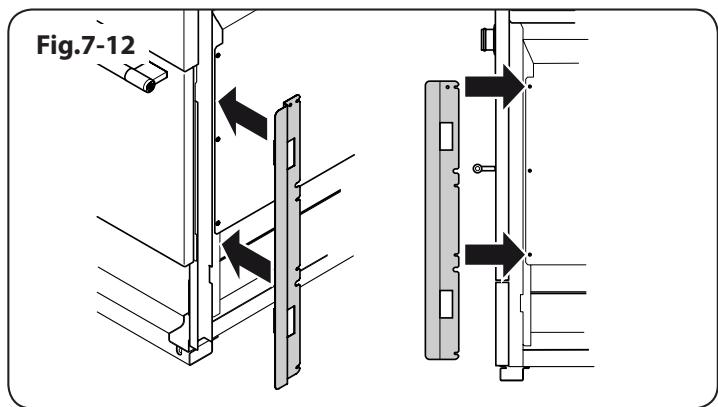 Fig.7-12