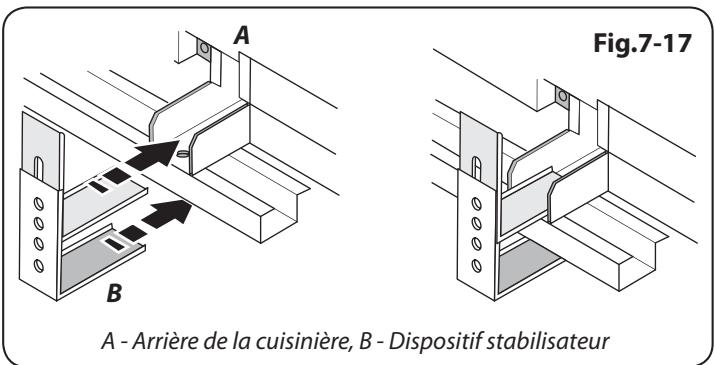 A

Fig.7-17

B

A - Arrière de la cuisinière, B - Dispositif stabilisateur