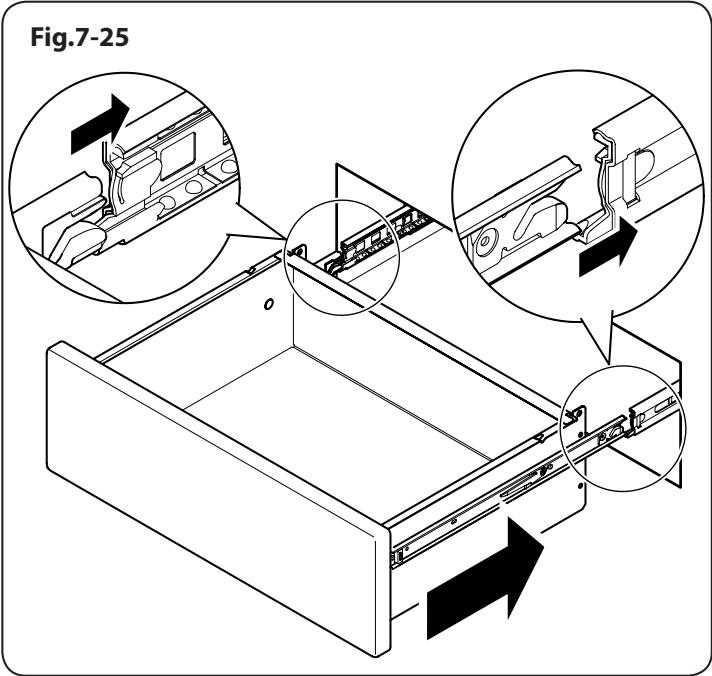 Fig.7-25