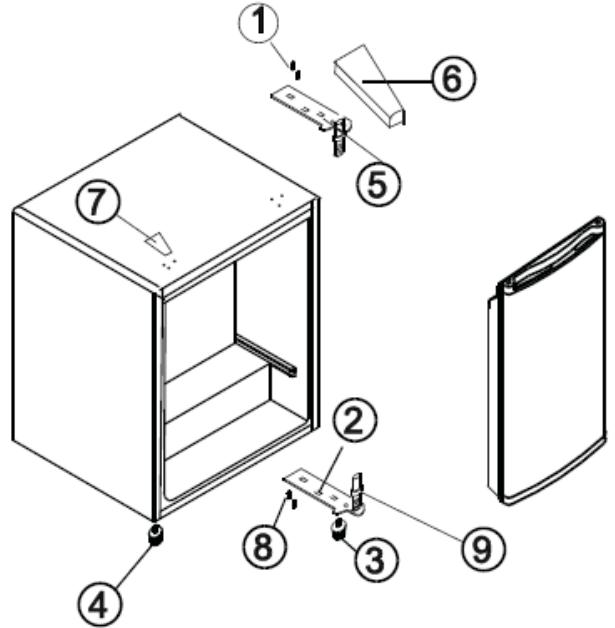 1
6
5
7
2
8
3
9
4