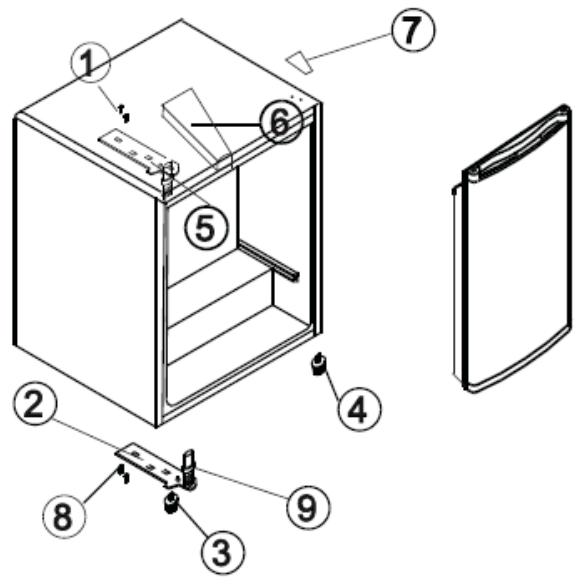 1
7
6
5
4
2
9
8
3