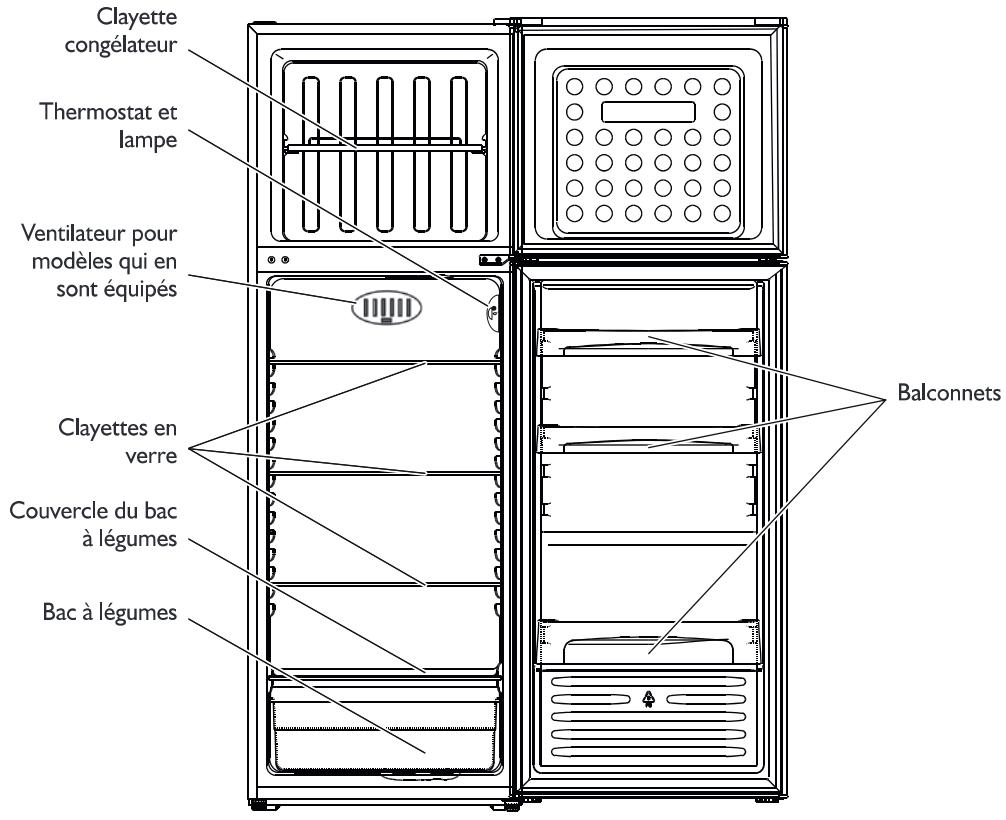 Clayette congélateur

Thermostat et lampe

Ventilateur pour modèles qui en sont équipés

Clayettes en verre

Couvercle du bac à légumes

Bac à légumes

Balconnets