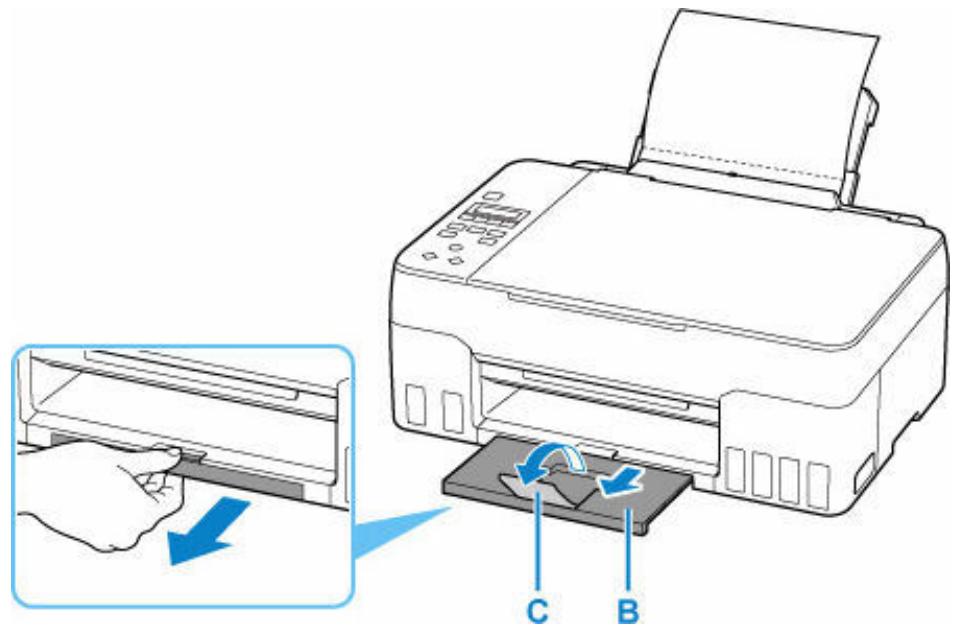 C B