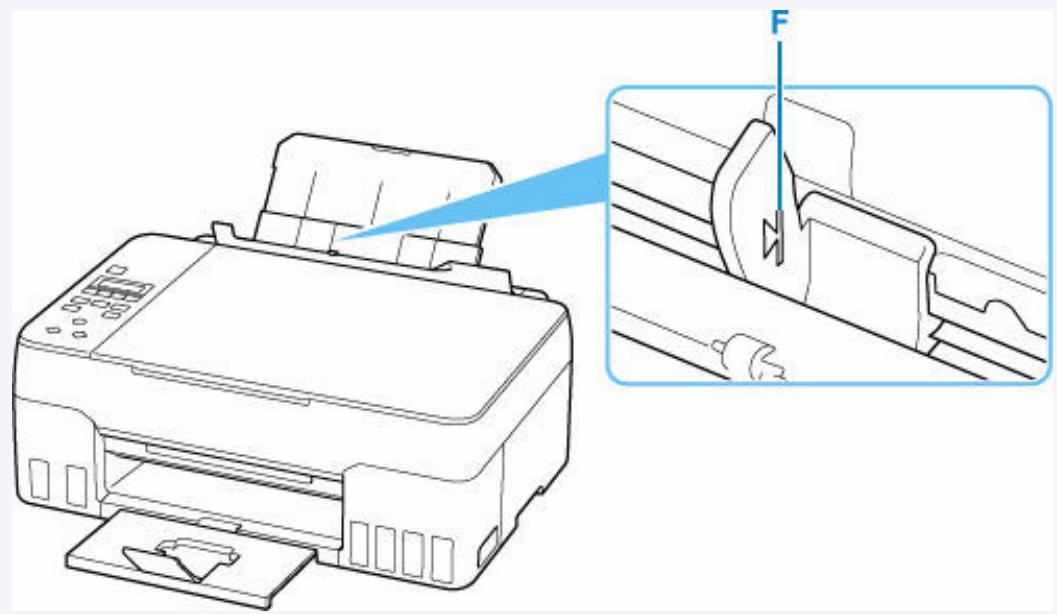 F