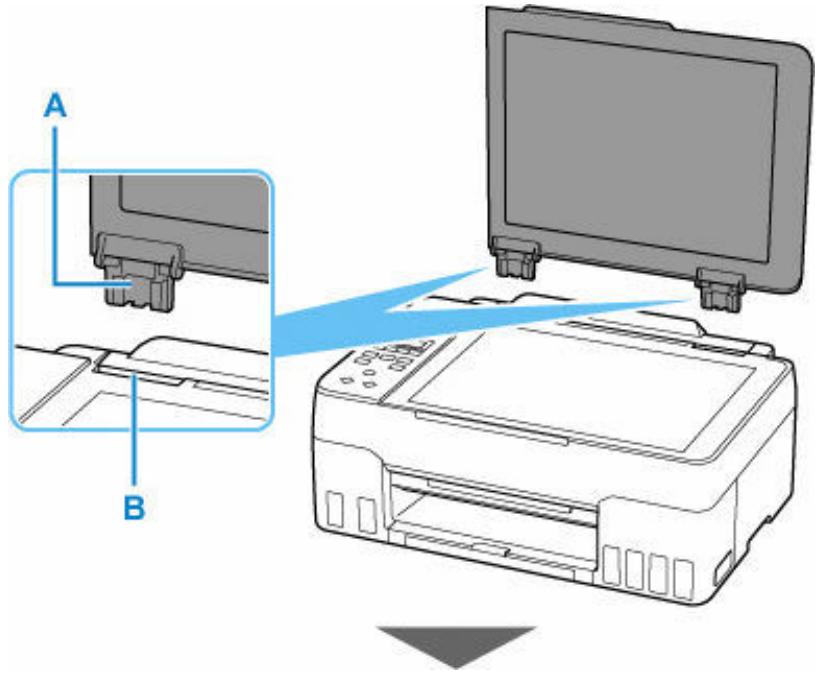 A

B