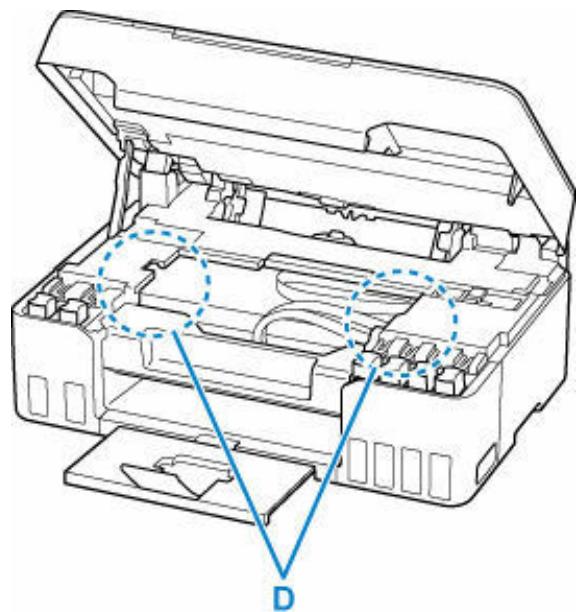 D