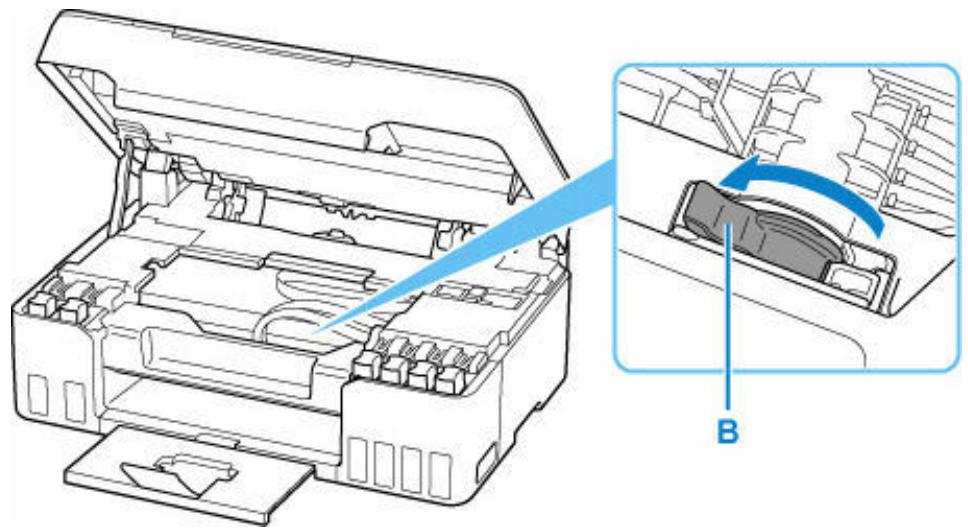 B