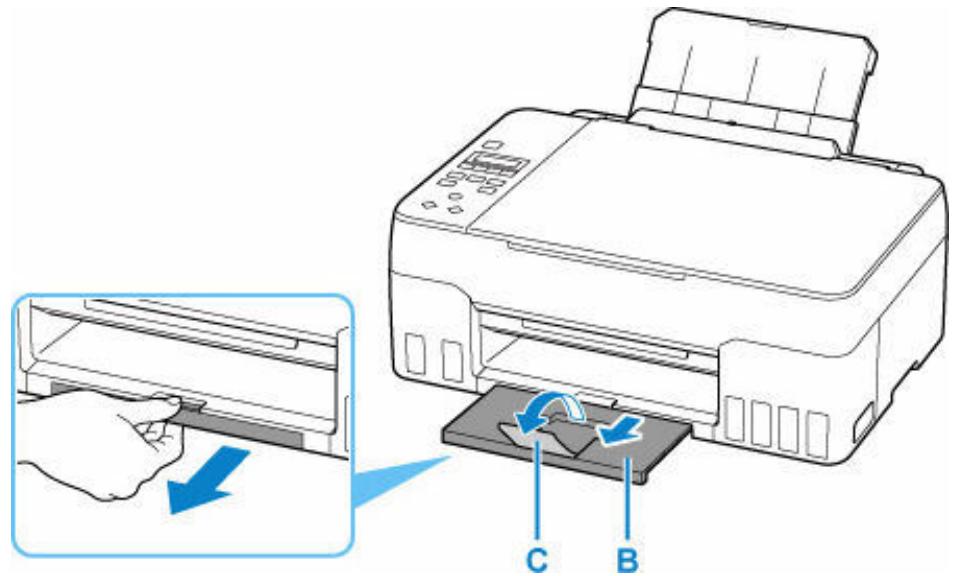 C B