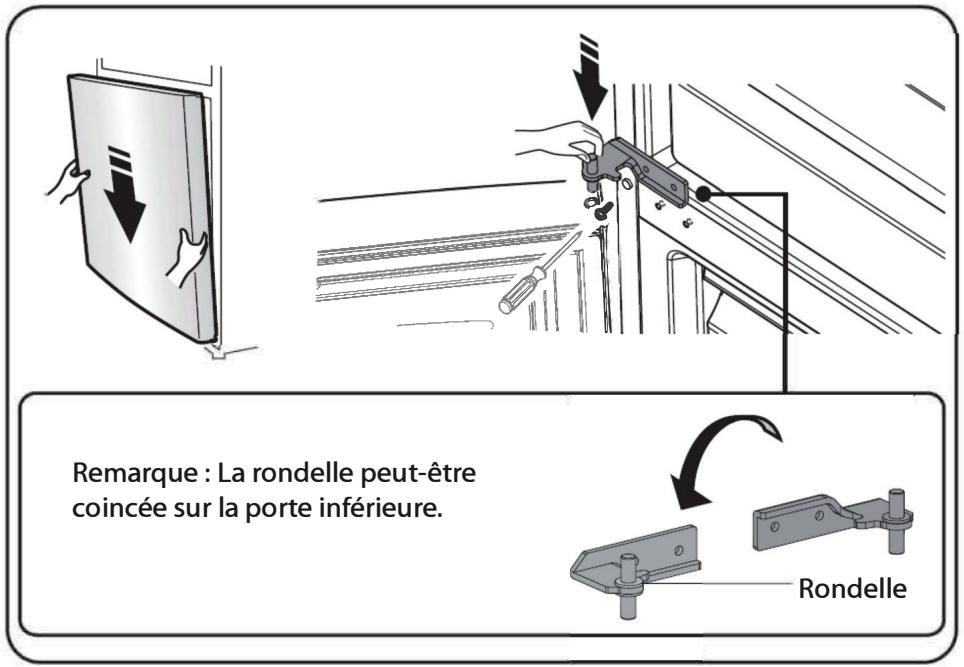 Remarque : La rondelle peut-être coincée sur la porte inférieure.

Rondelle