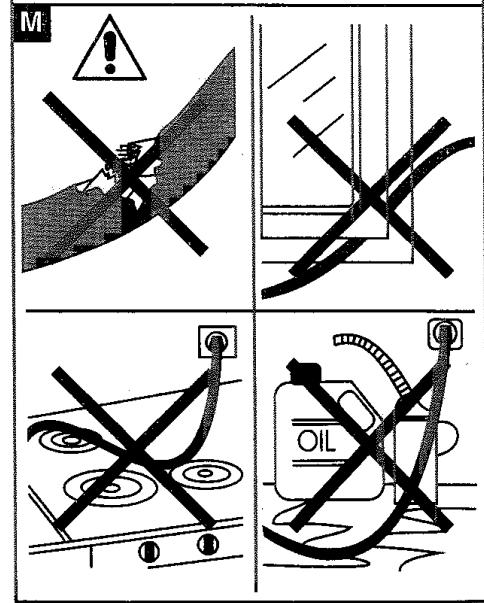 M

OIL