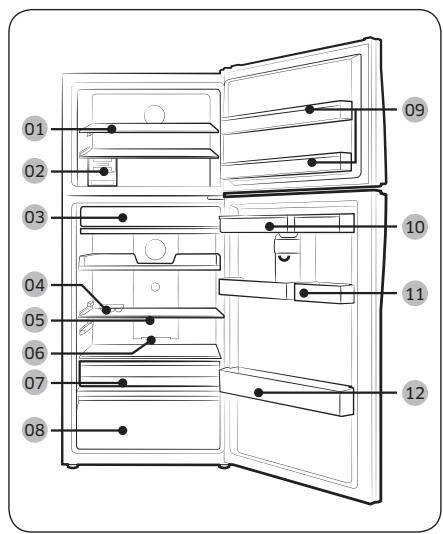 01
02
03
04
05
06
07
08
09
10
11
12