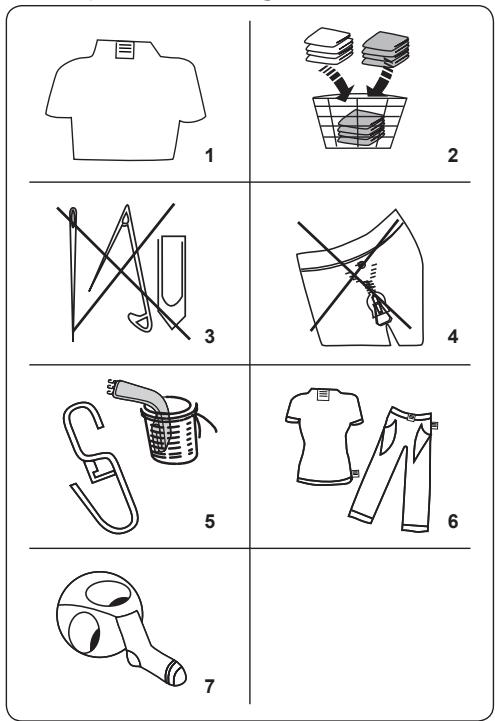 1

2

3

4

5

6

7