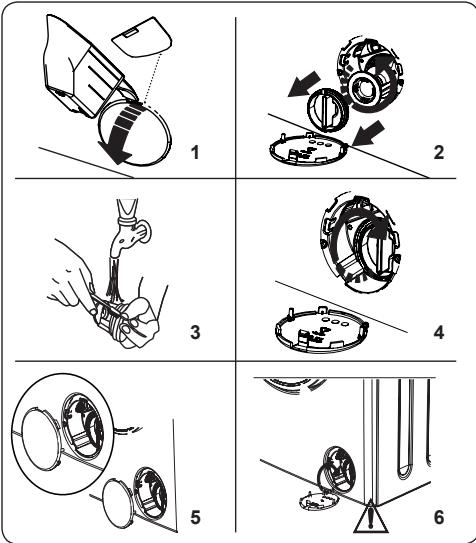 1

2

3

4

5

6