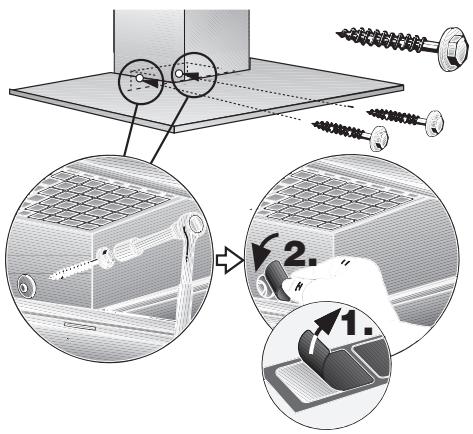 2.
1.