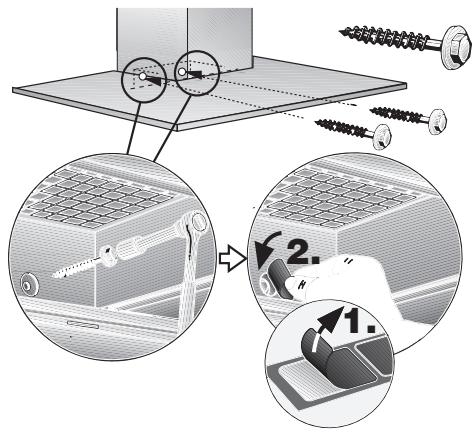 2.

1.