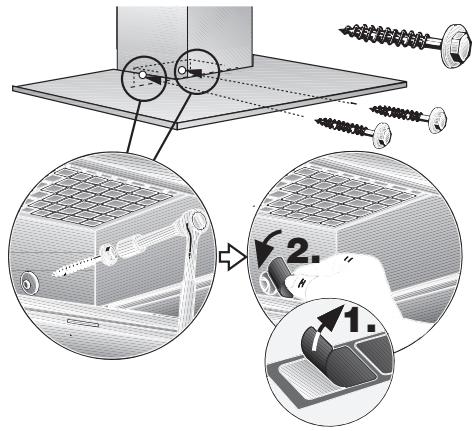 2.

1.