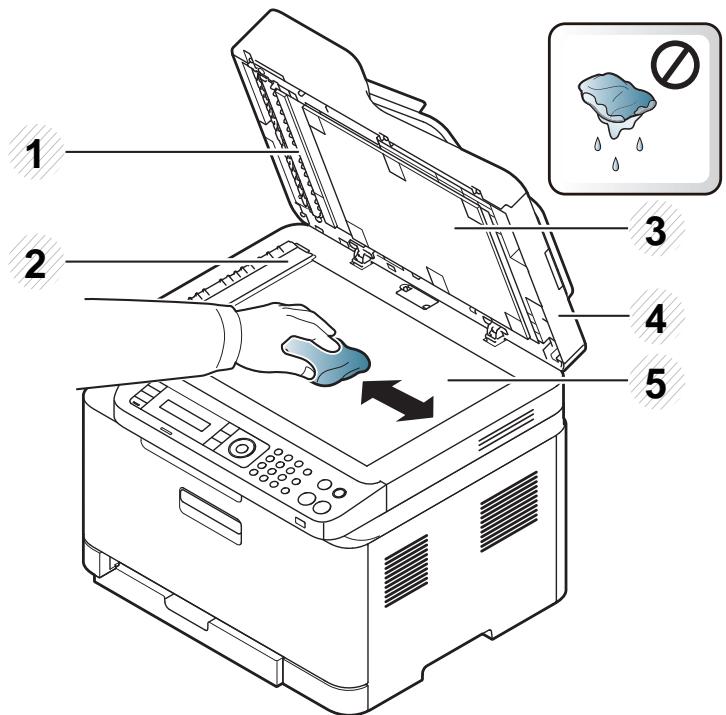 1
2
3
4
5